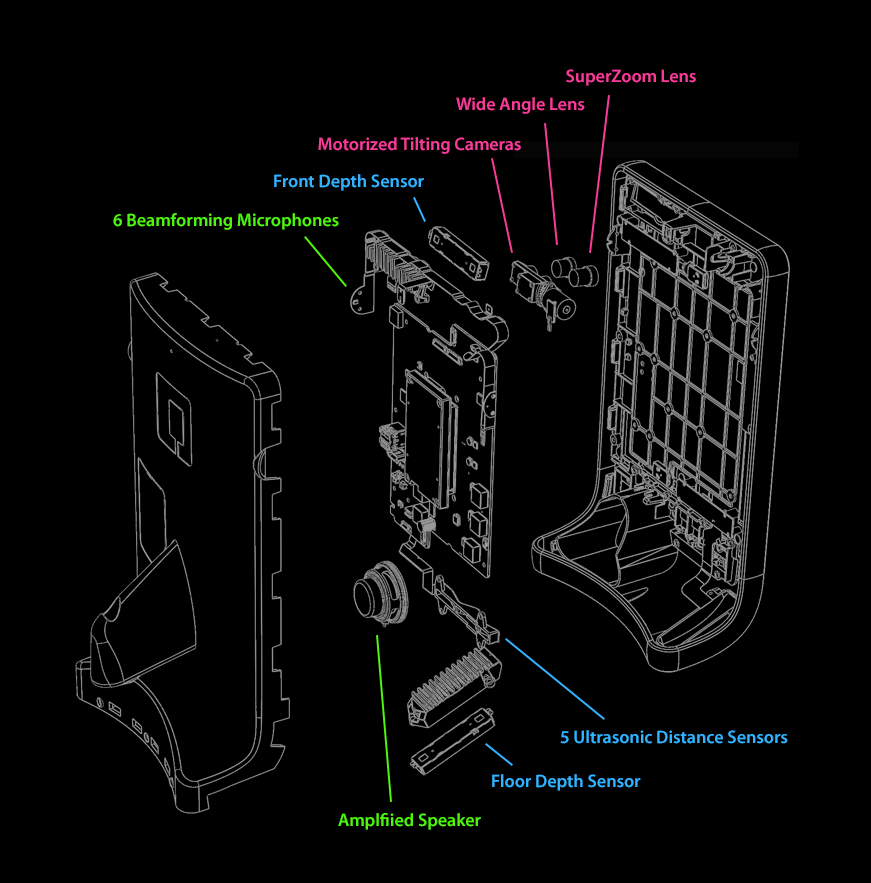 SuperZoom Lens
Wide Angle Lens
Motorized Tilting Cameras
Front Depth Sensor
6 Beamforming Microphones
5 Ultrasonic Distance Sensors
Floor Depth Sensor
Amplfiied Speaker